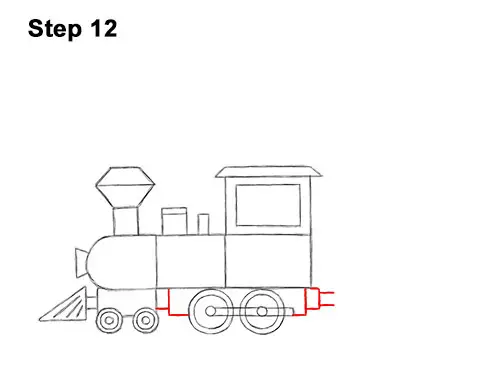 Step 12