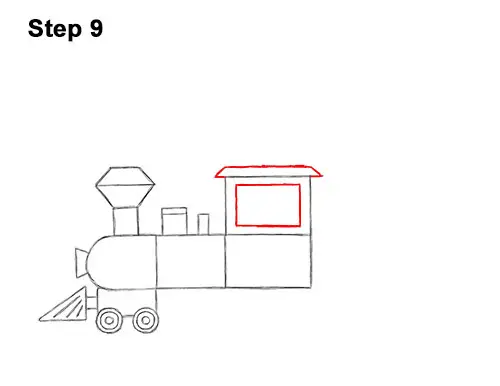 Step 9